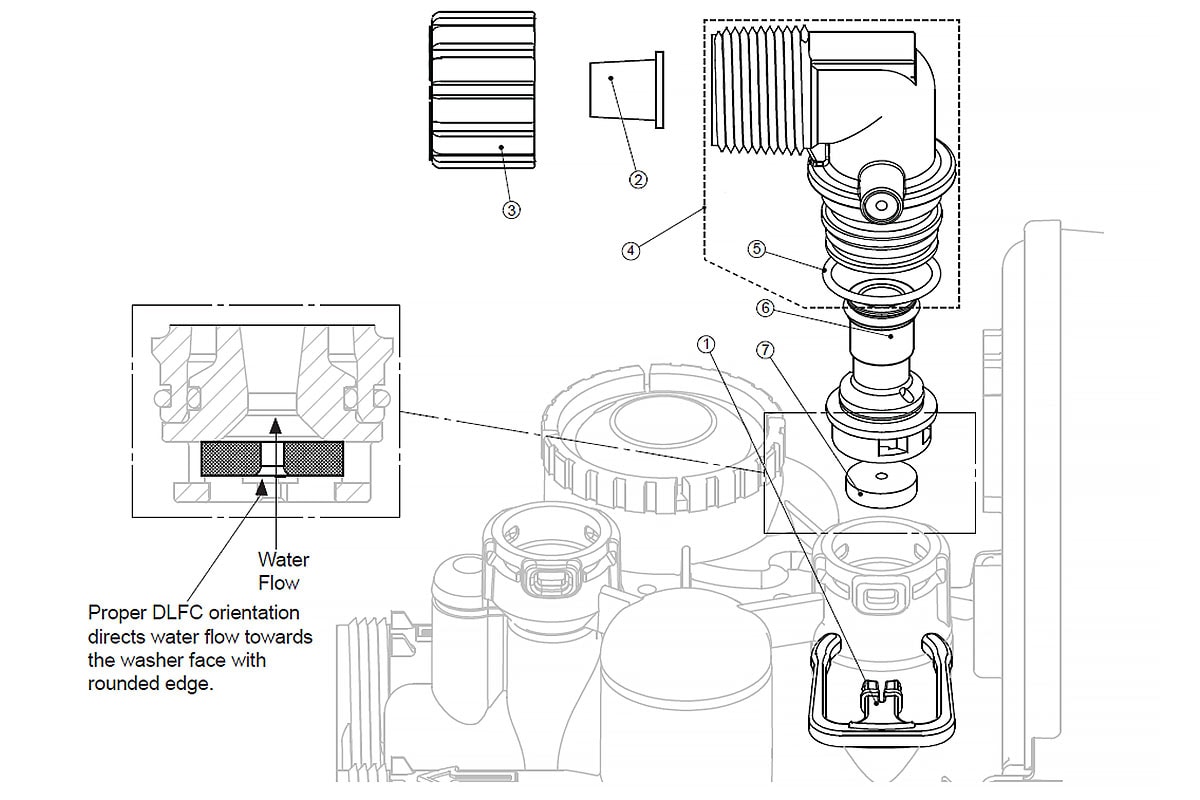 ③

②

④

⑤

⑥

①

⑦

Water Flow

Proper DLFC orientation directs water flow towards the washer face with rounded edge.